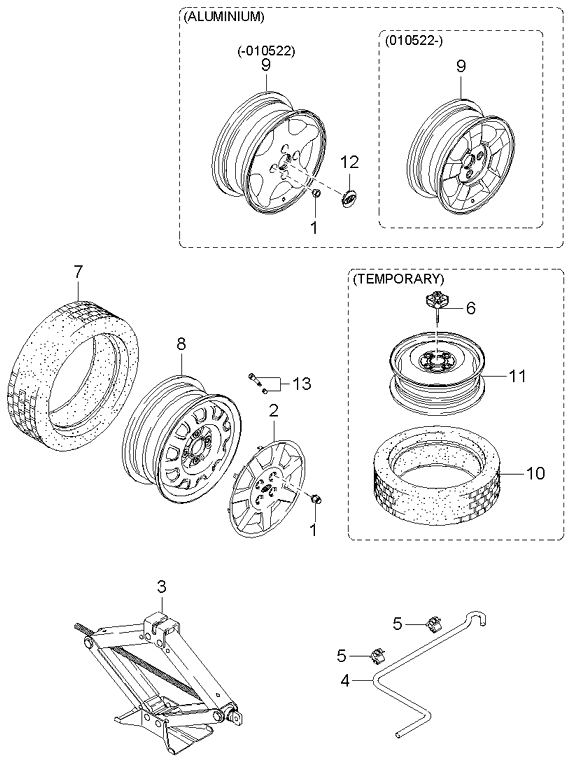 (ALUMINIUM)

(-010522)

9

12

1

(010522-)

9

7

8

13

2

1

(TEMPORARY)

6

11

10

3

5

5

4