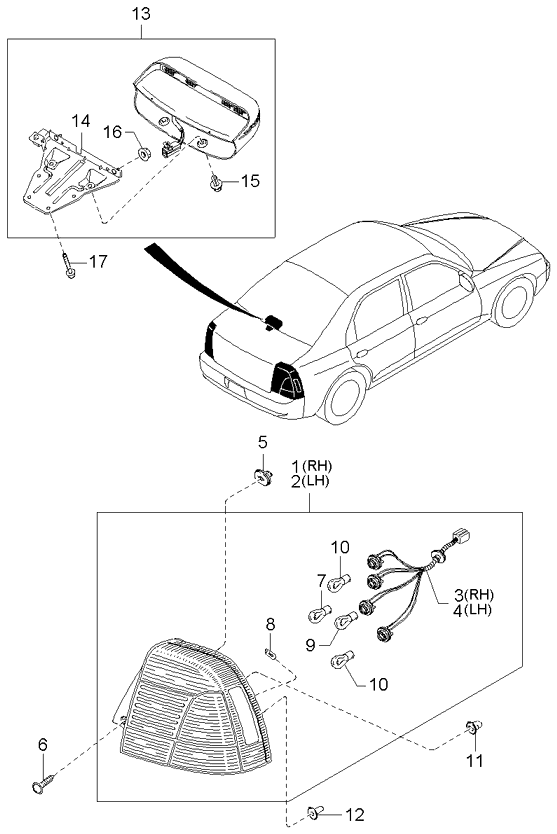 13
14
16
15
17
5
1(RH)
2(LH)
10
7
3(RH)
4(LH)
8
9
10
6
11
12