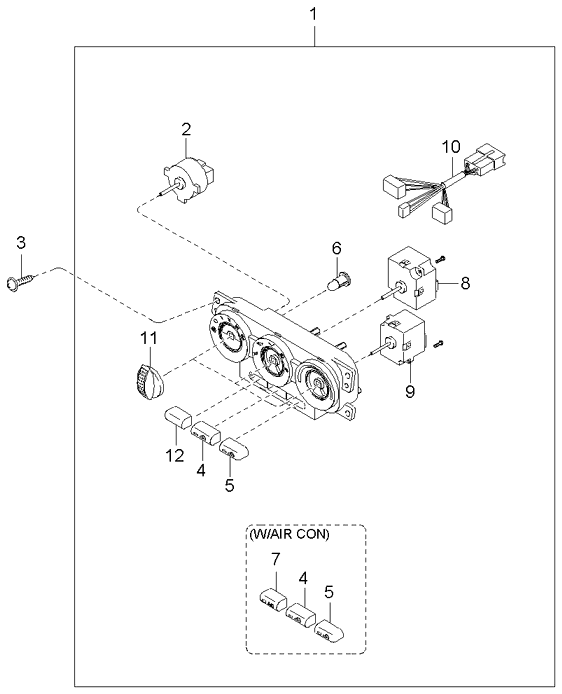 1
2
10
3
6
8
11
9
12
4
5
(W/AIR CON)
7
4
5