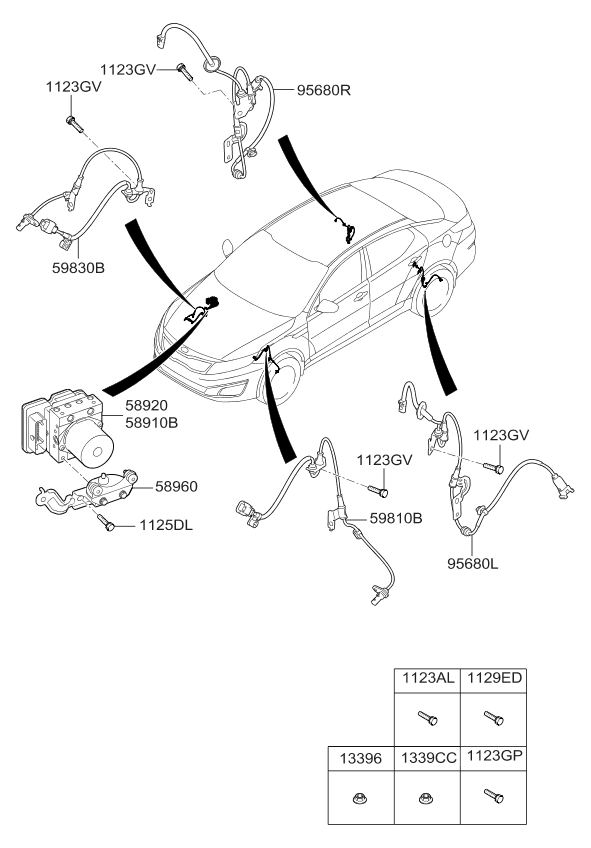 1123GV
95680R
1123GV
59830B
58920
58910B
58960
1125DL
1123GV
59810B
1123GV
95680L

|  | 1123AL | 1129ED |
|---|---|---|
| 13396 | 1339CC | 1123GP |