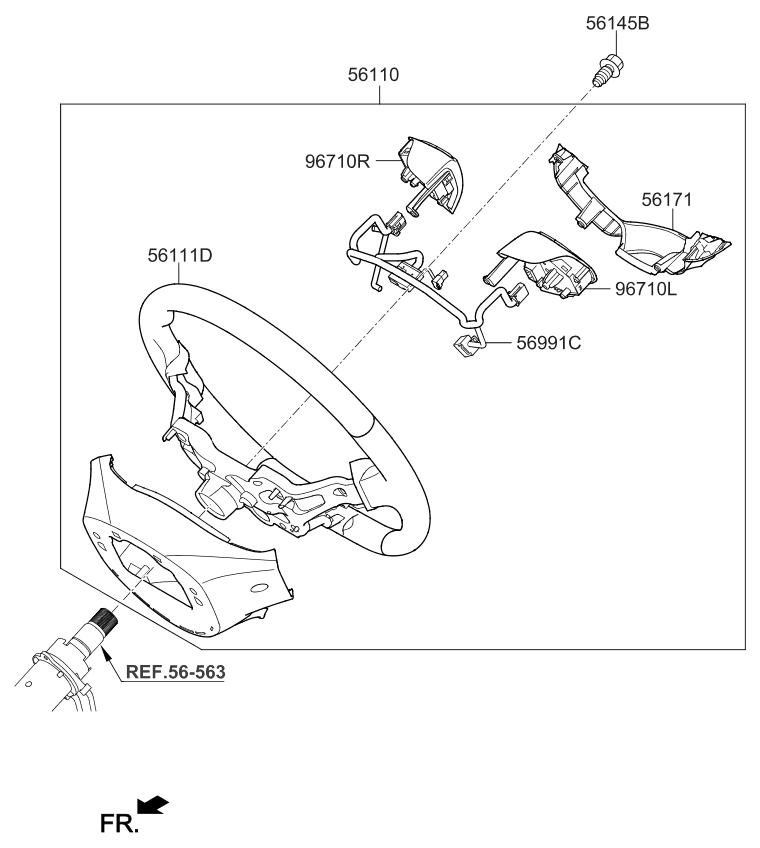 56145B

56110

96710R

56171

56111D

96710L

56991C

REF.56-563

FR.