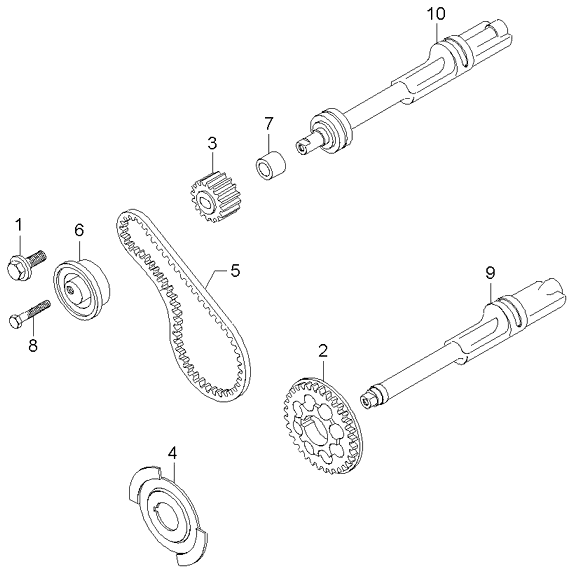 10
7
3
1
6
5
9
8
2
4