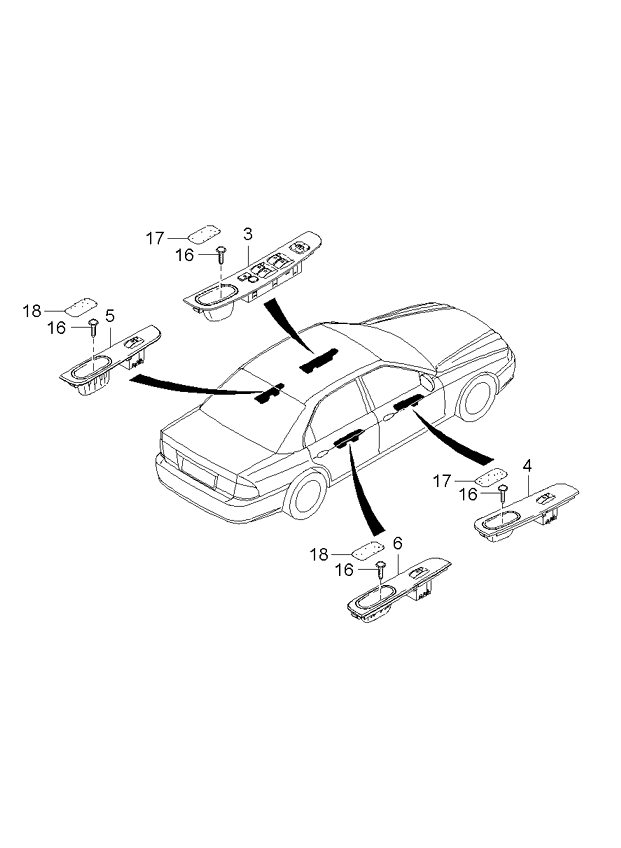 17
16
3
18
16
5
17
16
4
18
16
6