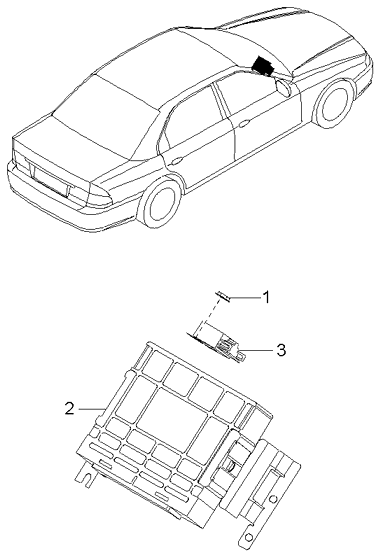 1
3
2