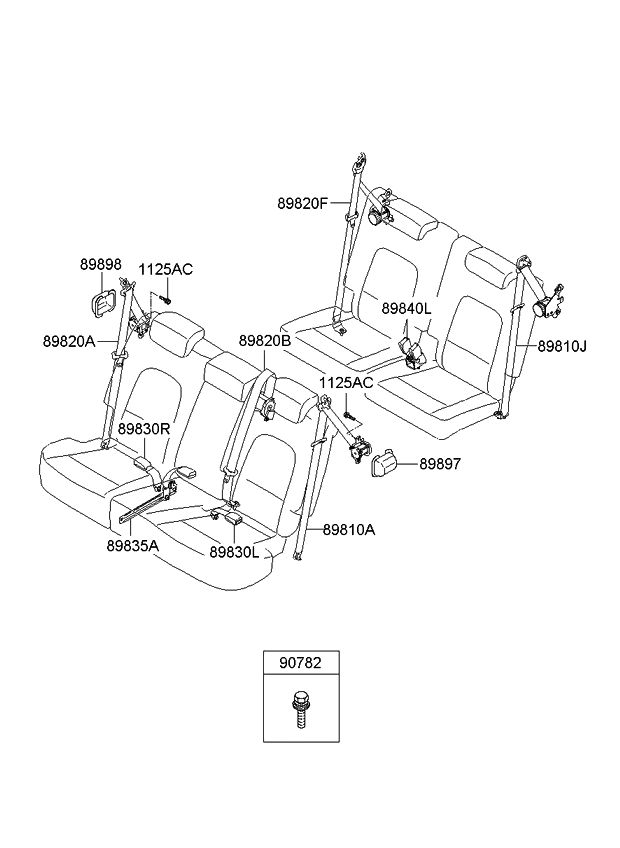 89820F
89898
1125AC
89840L
89820A
89820B
89810J
1125AC
89830R
89897
89810A
89835A
89830L
90782