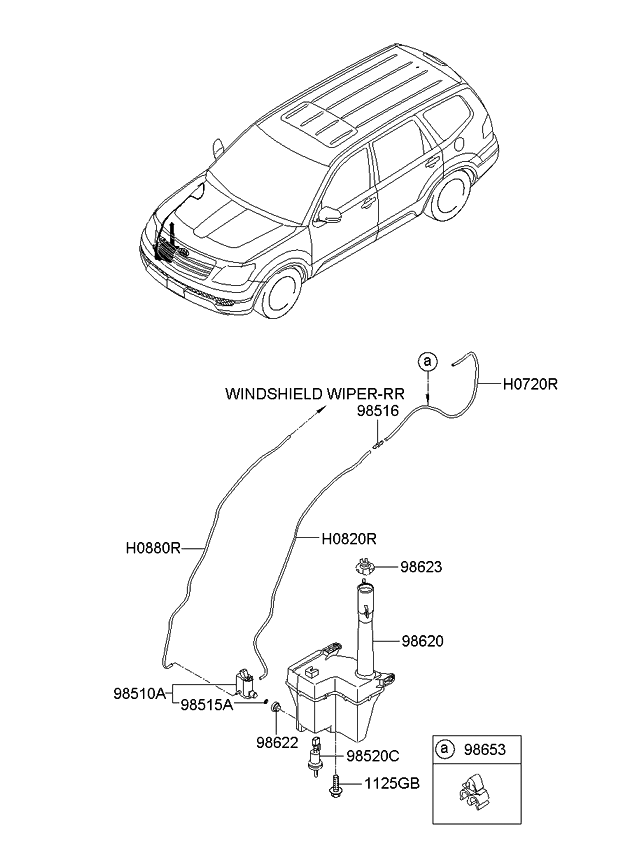 a

H0720R

WINDSHIELD WIPER-RR

98516

H0880R

H0820R

98623

98620

98510A

98515A

98622

98520C

1125GB

a 98653