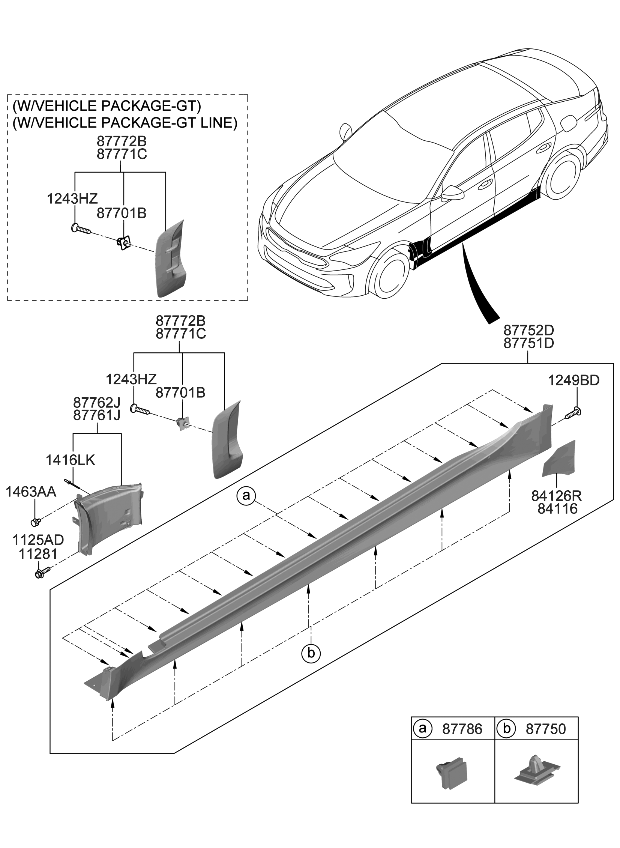 (W/VEHICLE PACKAGE-GT)
(W/VEHICLE PACKAGE-GT LINE)
87772B
87771C
1243HZ
87701B

87772B
87771C
1243HZ
87701B
87762J
87761J
1416LK
1463AA
1125AD
11281

87752D
87751D
1249BD
84126R
84116
a
b

| a 87786 | b 87750 |
|---|---|
| | |