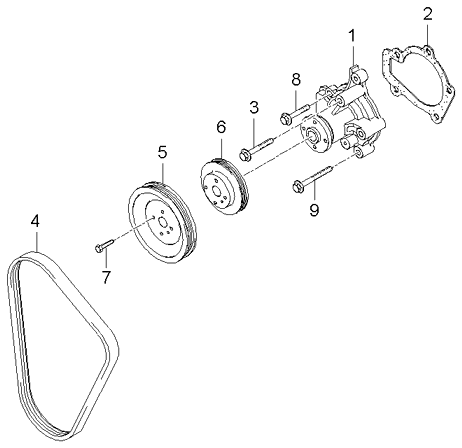 2
1
8
3
6
5
9
4
7