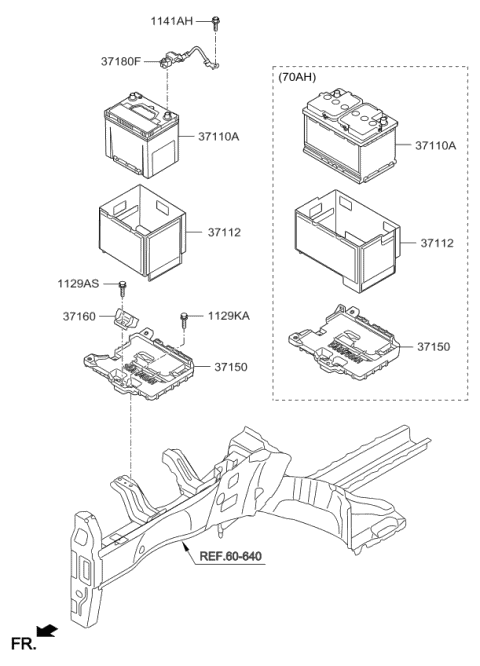 1141AH
37180F
37110A
37112
1129AS
37160
1129KA
37150
(70AH)
37110A
37112
37150
REF.60-640
FR.