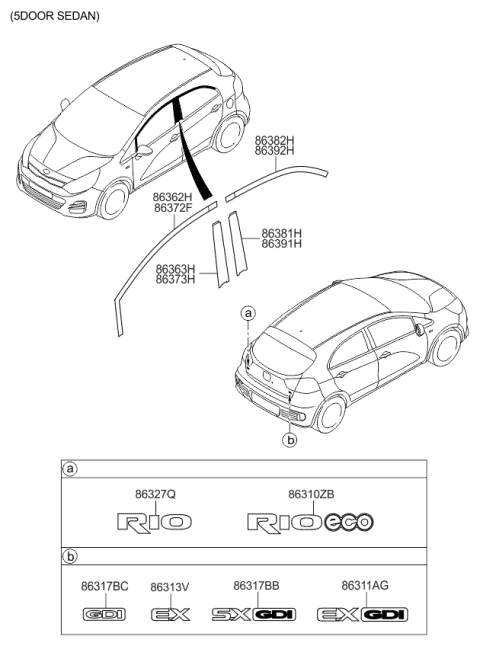 (5DOOR SEDAN)

86382H
86392H

86362H
86372F

86381H
86391H

86363H
86373H

a

b

a

86327Q

RIO

86310ZB

RIO eco

b

86317BC

GDI

86313V

EX

86317BB

SX GDI

86311AG

EX GDI