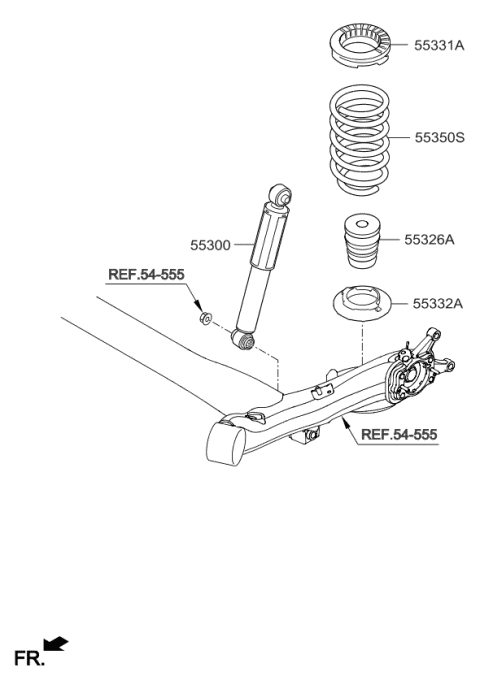 55331A

55350S

55300

55326A

REF.54-555

55332A

REF.54-555

FR.