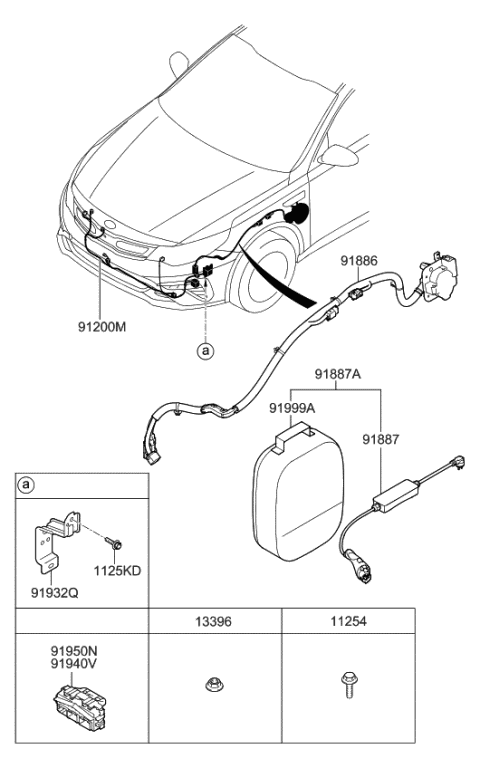 91886

91200M

a

91887A

91999A

91887

a

1125KD

91932Q

13396

11254

91950N
91940V