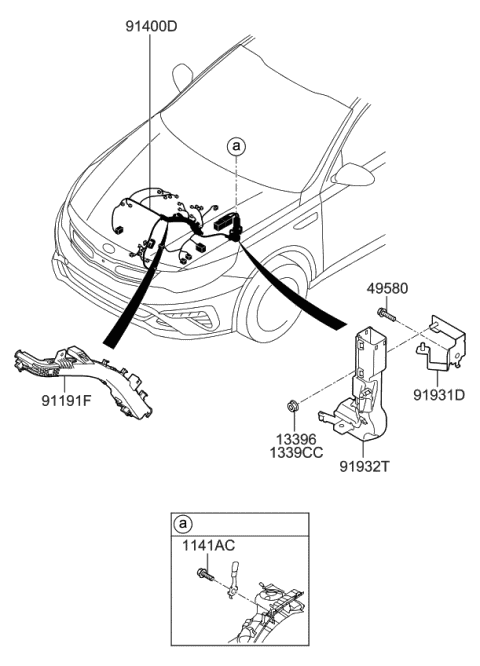 91400D

a

49580

91191F

91931D

13396
1339CC

91932T

a

1141AC