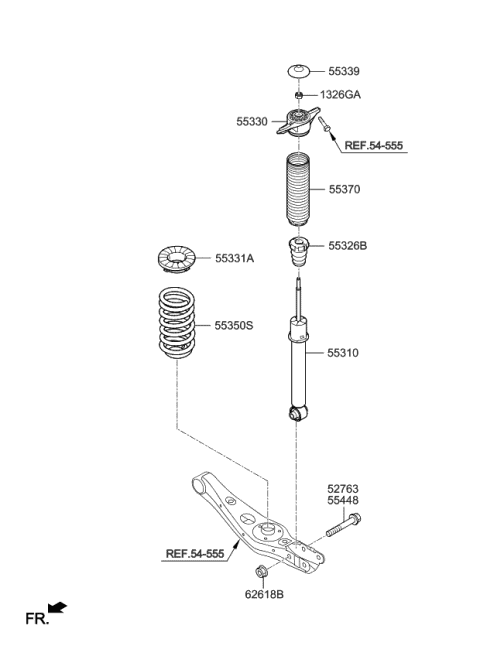 55339
1326GA
55330
REF.54-555
55370
55326B
55331A
55350S
55310
52763
55448
REF.54-555
62618B
FR.