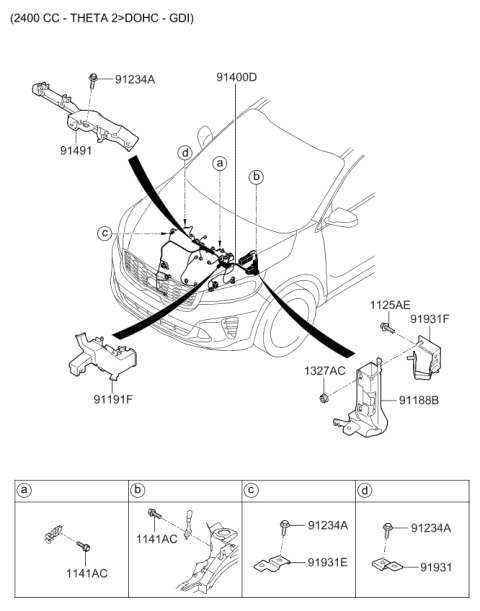 (2400 CC - THETA 2>DOHC - GDI)

91234A
91400D
91491
d
a
b
c
1125AE
91931F
1327AC
91188B
91191F

| a | b | c | d |
|---|---|---|---|
| 1141AC | 1141AC | 91234A 91931E | 91234A 91931 |