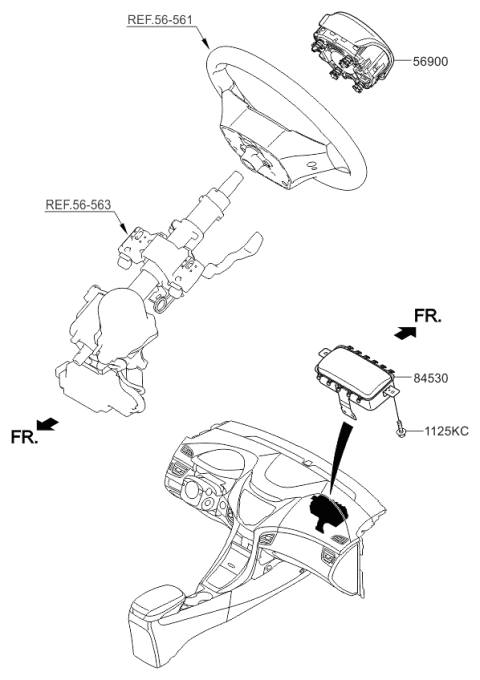 REF.56-561

56900

REF.56-563

FR.

84530

1125KC

FR.