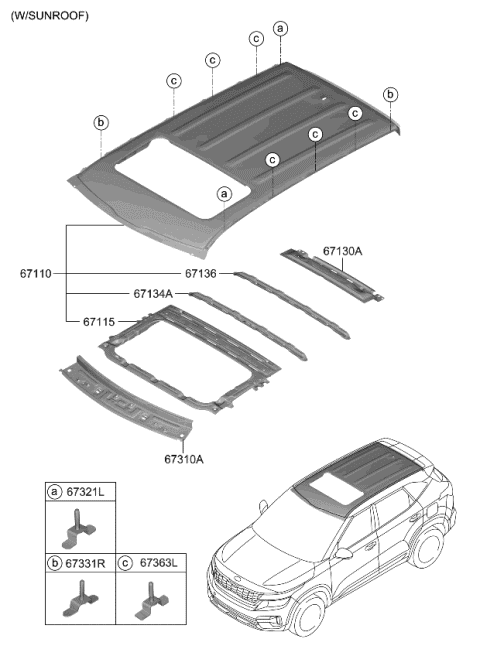 (W/SUNROOF)

a
c
c
c
b
b
c
c
c
a

67130A
67110
67136
67134A
67115
67310A

a 67321L
b 67331R
c 67363L