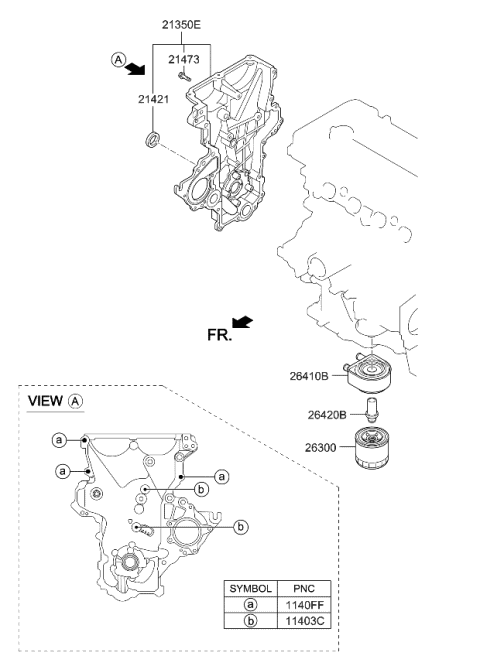 21350E
A
21473
21421
FR.
26410B
26420B
26300
VIEW A
a
a
a
b
b

| SYMBOL | PNC |
|---|---|
| a | 1140FF |
| b | 11403C |