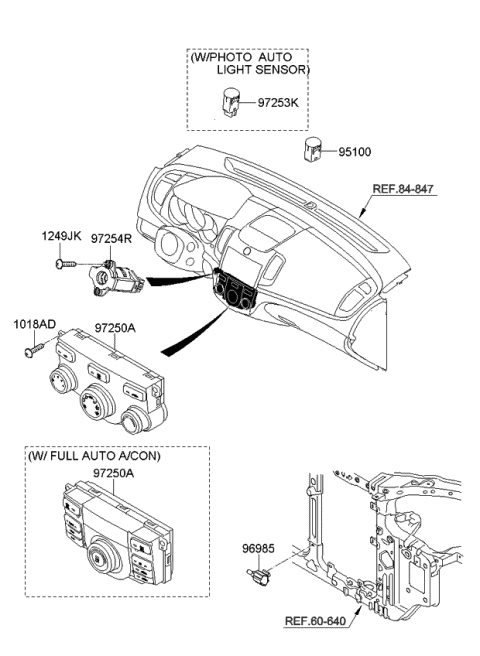 (W/PHOTO AUTO LIGHT SENSOR)

97253K

95100

REF.84-847

1249JK

97254R

1018AD

97250A

(W/ FULL AUTO A/CON)

97250A

96985

REF.60-640