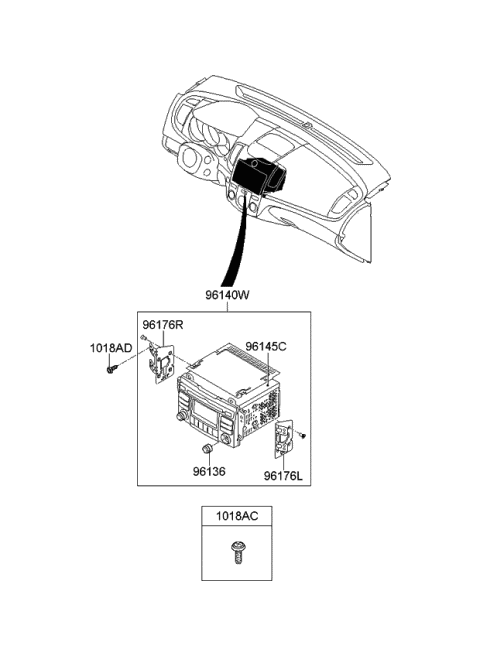 96140W

96176R

1018AD

96145C

96136

96176L

1018AC