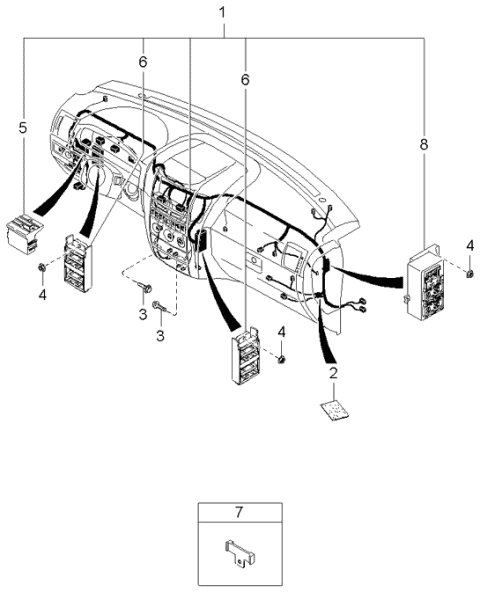 1
6
6
5
8
4
4
3
3
4
2
7