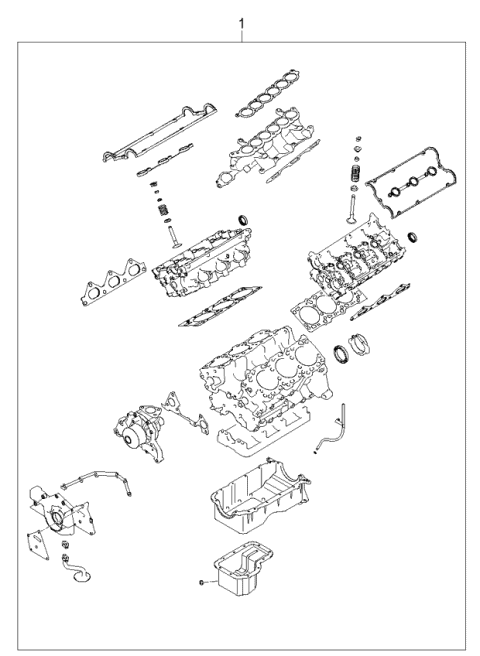 1