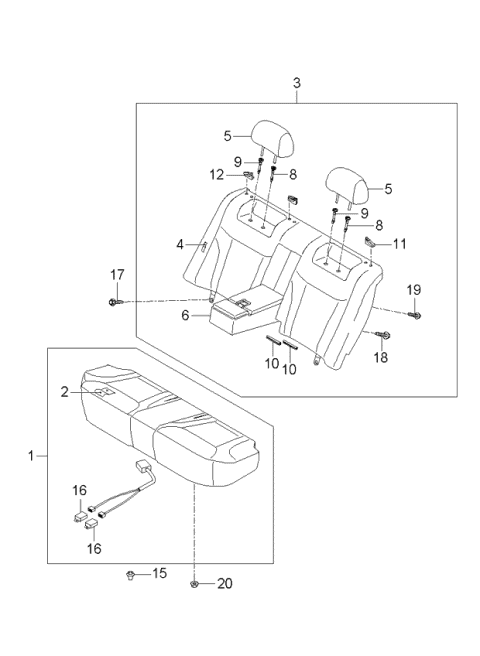 3
5
9
12
8
5
9
8
4
11
17
19
6
18
10
10
2
1
16
16
15
20