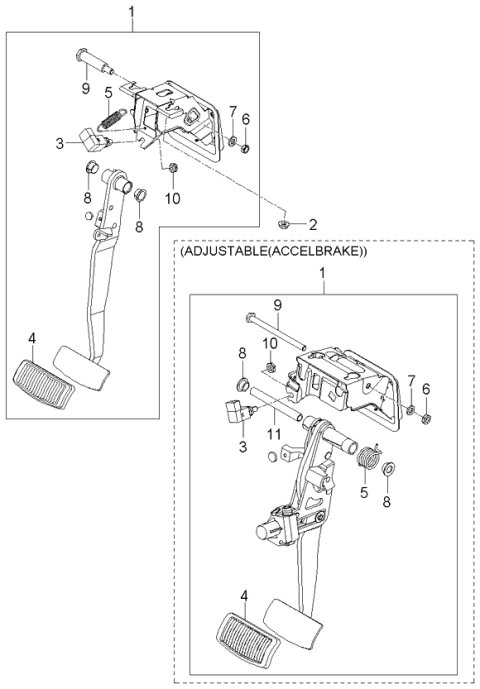 1
9
5
7
6
3
8
10
8
2
4

(ADJUSTABLE(ACCELBRAKE))
1
9
8
10
7
6
11
3
5
8
4