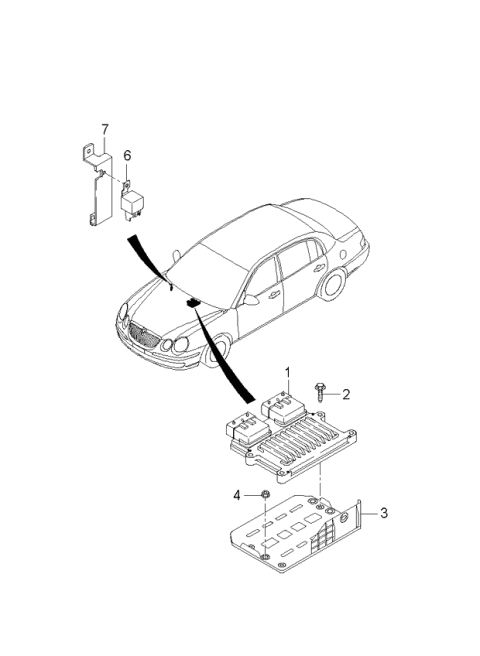 7
6
1
2
4
3