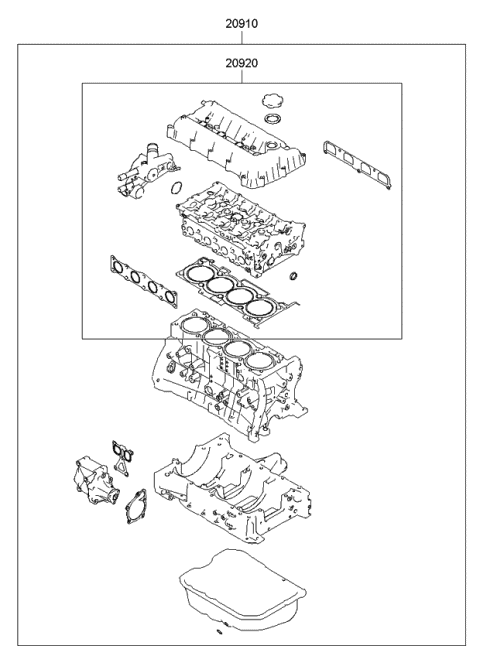 20910

20920