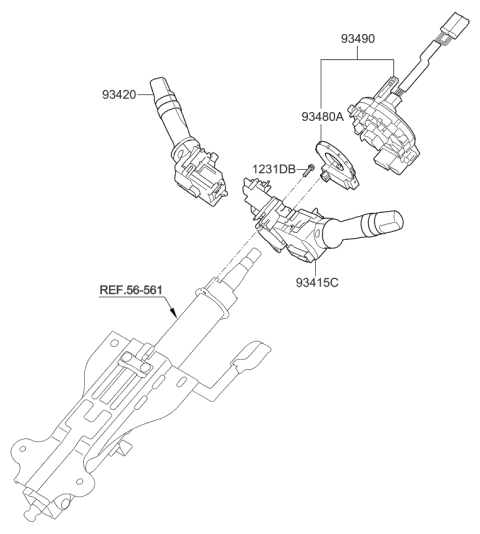 93490
93420
93480A
1231DB
93415C
REF.56-561