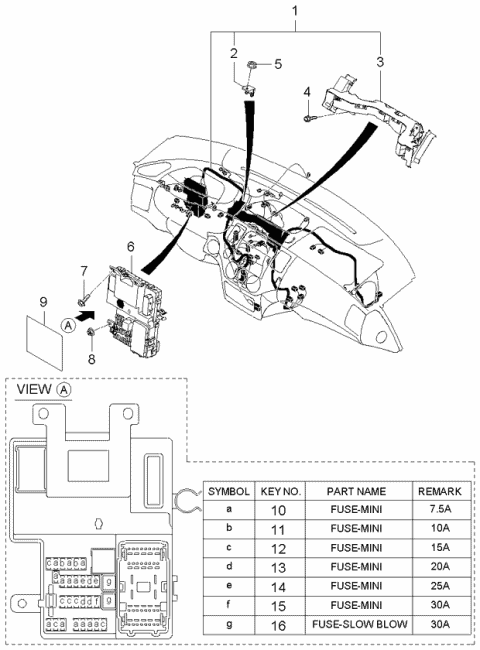 1
2
5
3
4
6
7
9
A
8

VIEW A

c a b a b a
a a a a e d e g
c c c d d f g
a c a a a a a c

| SYMBOL | KEY NO. | PART NAME | REMARK |
|---|---|---|---|
| a | 10 | FUSE-MINI | 7.5A |
| b | 11 | FUSE-MINI | 10A |
| c | 12 | FUSE-MINI | 15A |
| d | 13 | FUSE-MINI | 20A |
| e | 14 | FUSE-MINI | 25A |
| f | 15 | FUSE-MINI | 30A |
| g | 16 | FUSE-SLOW BLOW | 30A |