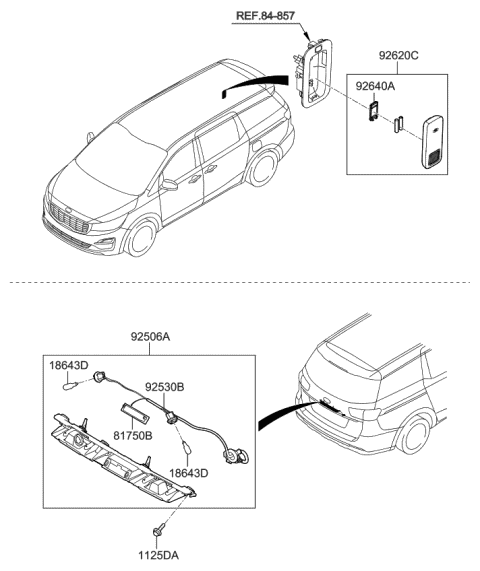 REF.84-857

92620C

92640A

92506A

18643D

92530B

81750B

18643D

1125DA