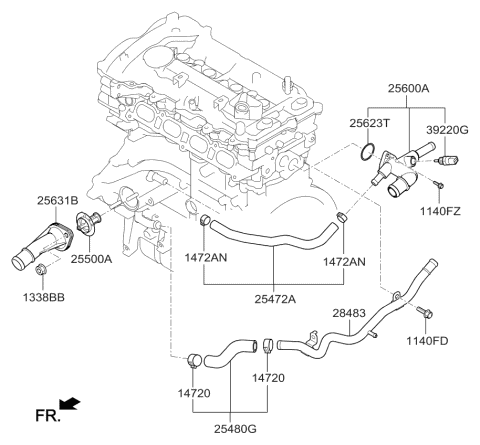 25600A
25623T
39220G
1140FZ
25631B
25500A
1338BB
1472AN
1472AN
25472A
28483
1140FD
14720
14720
25480G
FR.