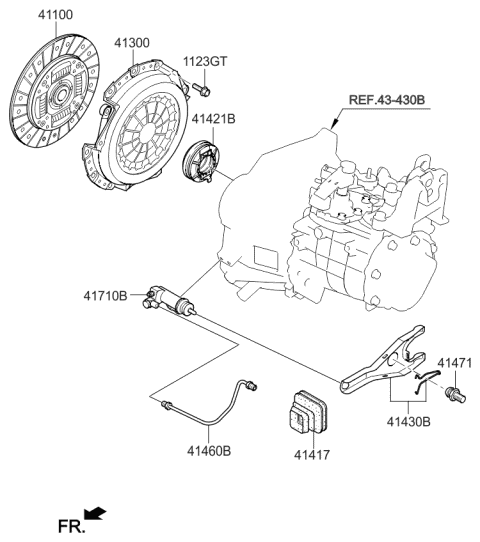 41100

41300

1123GT

REF.43-430B

41421B

41710B

41471

41430B

41460B

41417

FR.