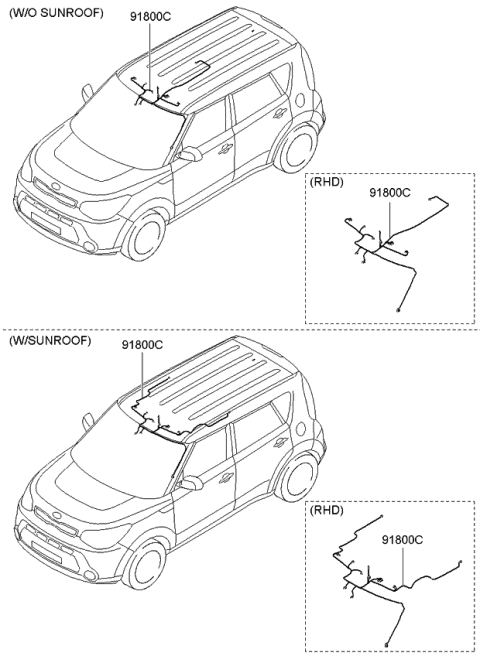 (W/O SUNROOF)
91800C
(RHD)
91800C
(W/SUNROOF)
91800C
(RHD)
91800C