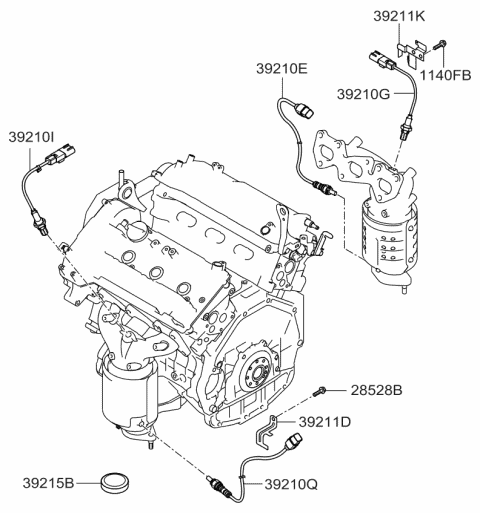 39211K
1140FB
39210E
39210G
39210I
28528B
39211D
39215B
39210Q