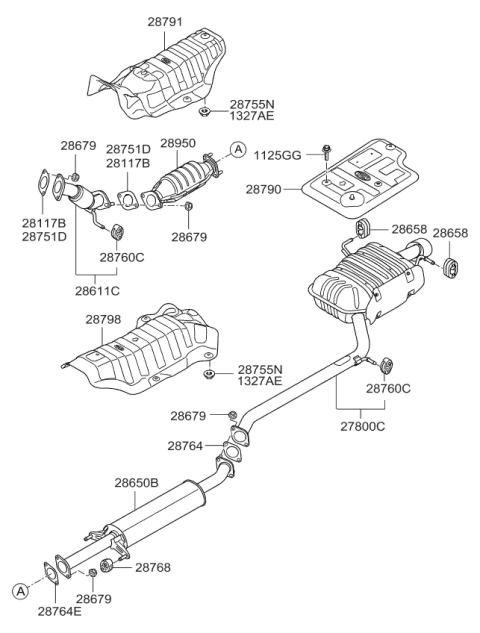 28791

28755N
1327AE

28679

28751D
28117B

28950

A

1125GG

28790

28117B
28751D

28679

28760C

28611C

28658

28658

28798

28755N
1327AE

28760C

28679

27800C

28764

28650B

28768

A

28679

28764E