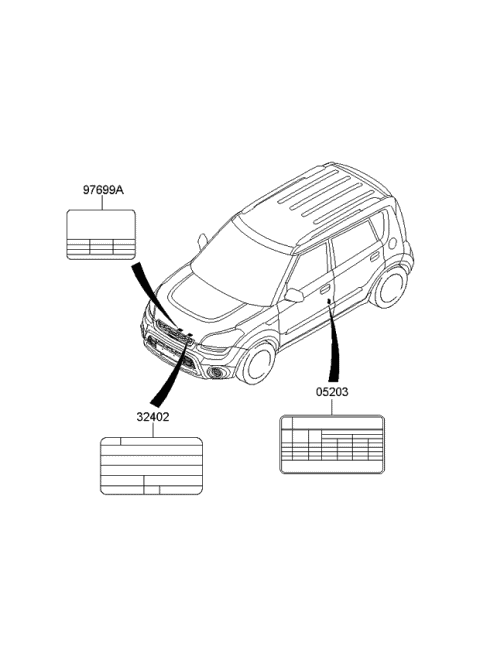 97699A

32402

05203