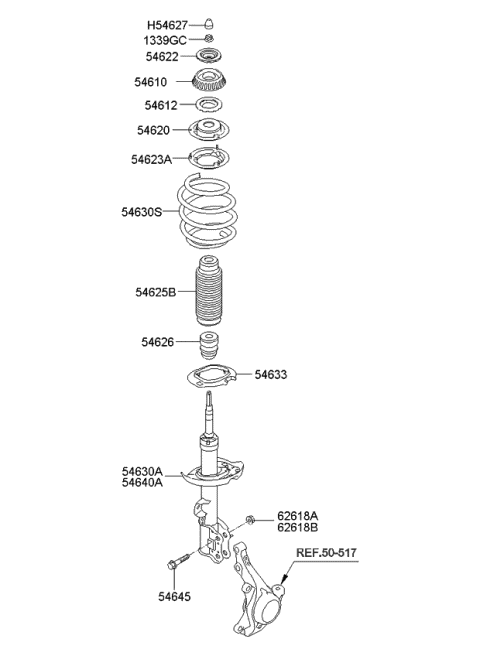 H54627
1339GC
54622
54610
54612
54620
54623A
54630S
54625B
54626
54633
54630A
54640A
62618A
62618B
REF.50-517
54645