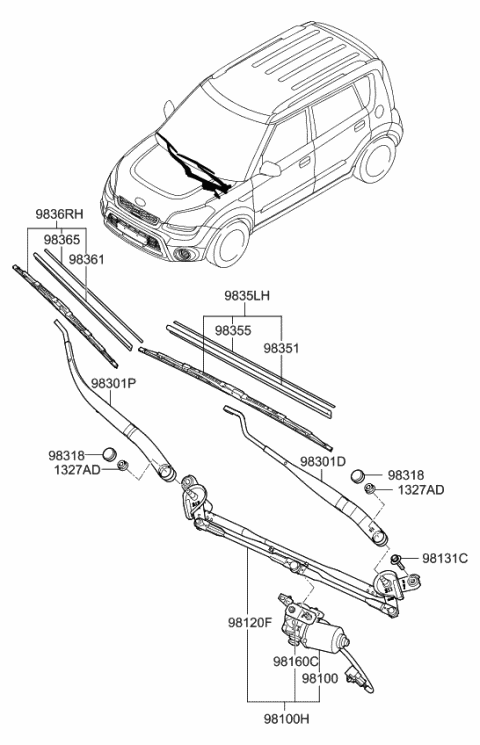 9836RH
98365
98361
9835LH
98355
98351
98301P
98318
1327AD
98301D
98318
1327AD
98131C
98120F
98160C
98100
98100H