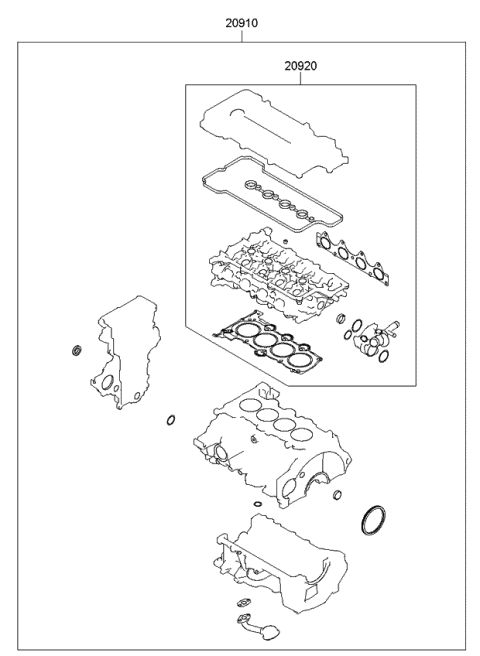 20910

20920