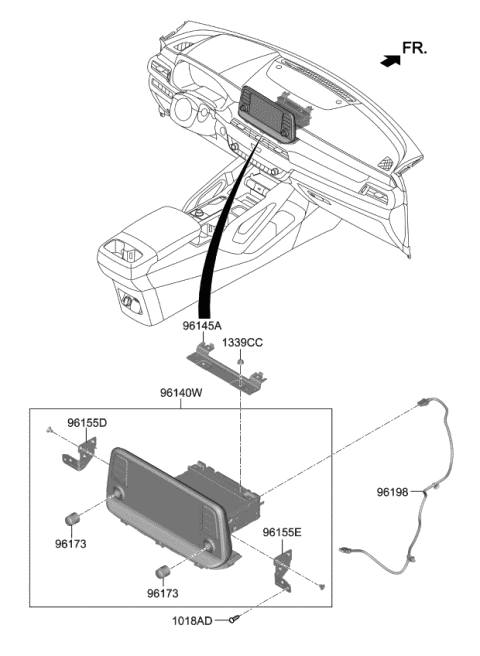 FR.

96145A

1339CC

96140W

96155D

96198

96173

96155E

96173

1018AD