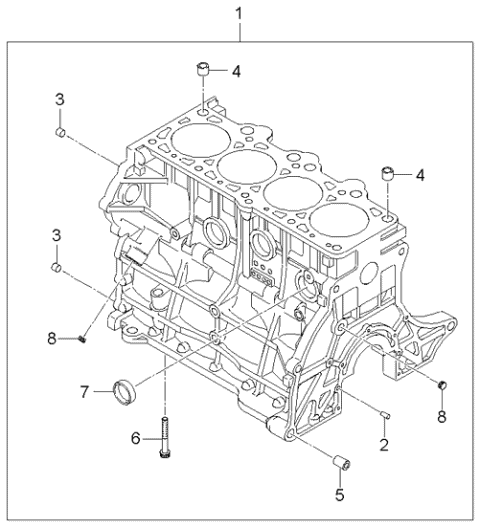 1
4
3
4
3
8
7
6
8
2
5