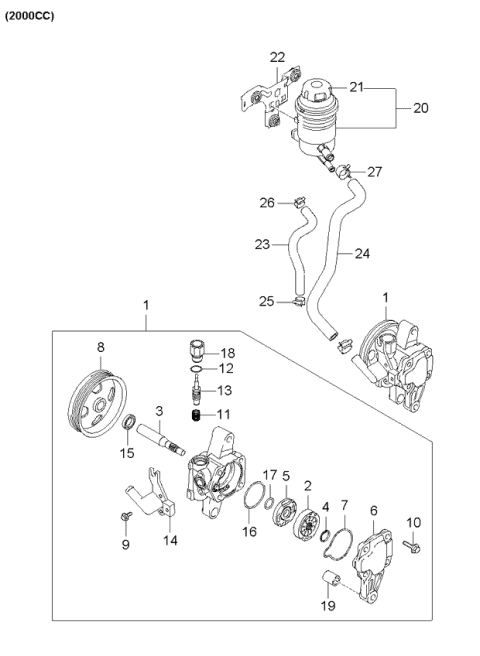 (2000CC)

22
21
20
27
26
23
24
25
1
1
8
18
12
13
11
3
15
17
5
2
4
7
6
10
16
9
14
19