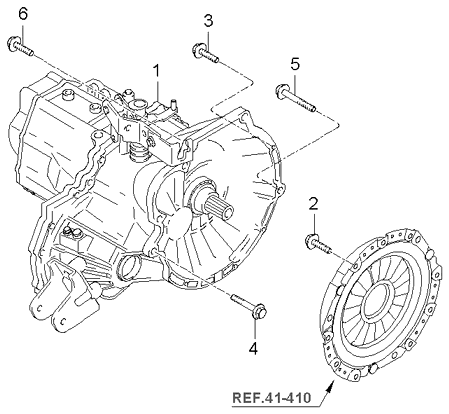 6
3
1
5
2
4
REF.41-410