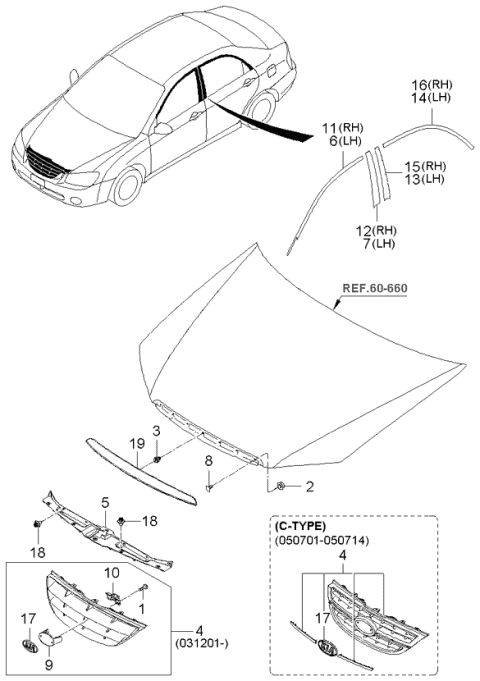 16(RH)
14(LH)
11(RH)
6(LH)
15(RH)
13(LH)
12(RH)
7(LH)
REF.60-660
3
19
8
2
5
18
18
10
1
17
9
4
(031201-)
(C-TYPE)
(050701-050714)
4
17