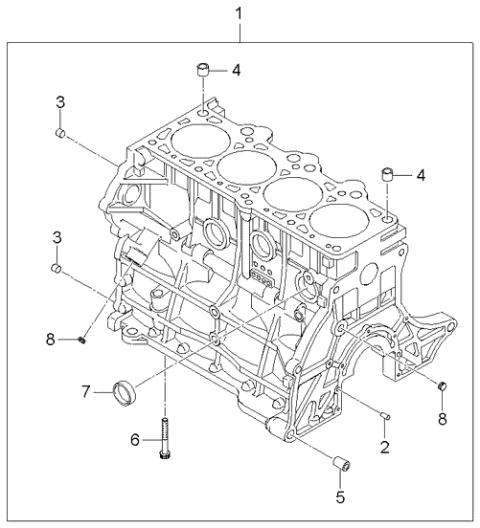 1
4
3
4
3
8
7
6
8
2
5