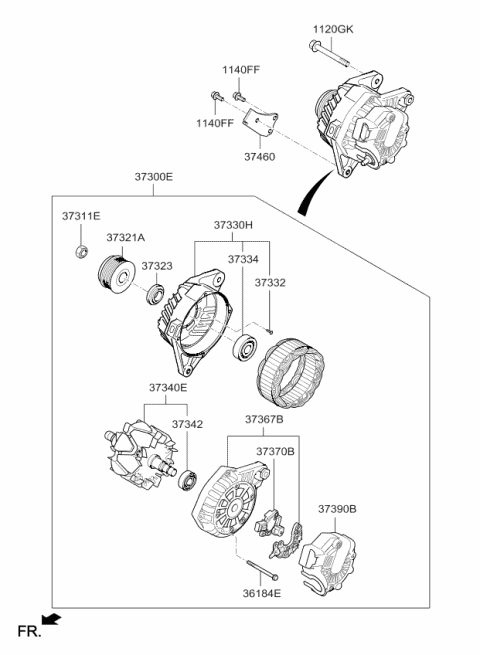 1120GK
1140FF
1140FF
37460
37300E
37311E
37321A
37323
37330H
37334
37332
37340E
37342
37367B
37370B
37390B
36184E
FR.