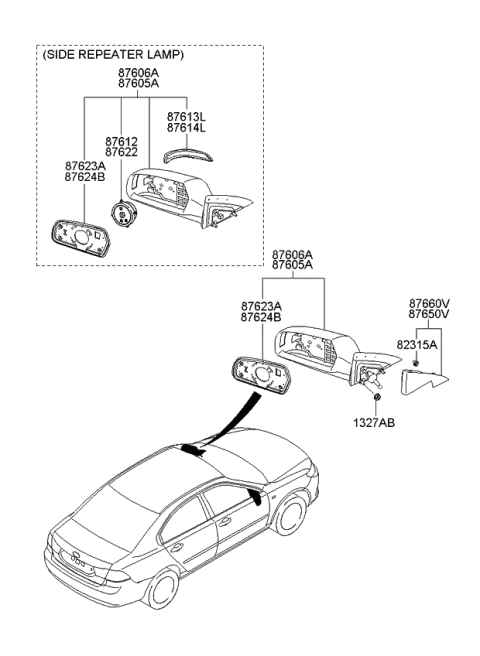 (SIDE REPEATER LAMP)
87606A
87605A
87613L
87614L
87612
87622
87623A
87624B

87606A
87605A
87623A
87624B
87660V
87650V
82315A
1327AB